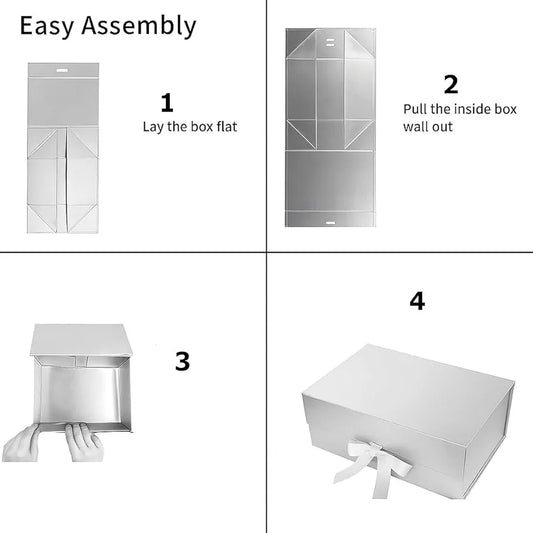 Easy Assembly

1
Lay the box flat

2
Pull the inside box wall out

3

4